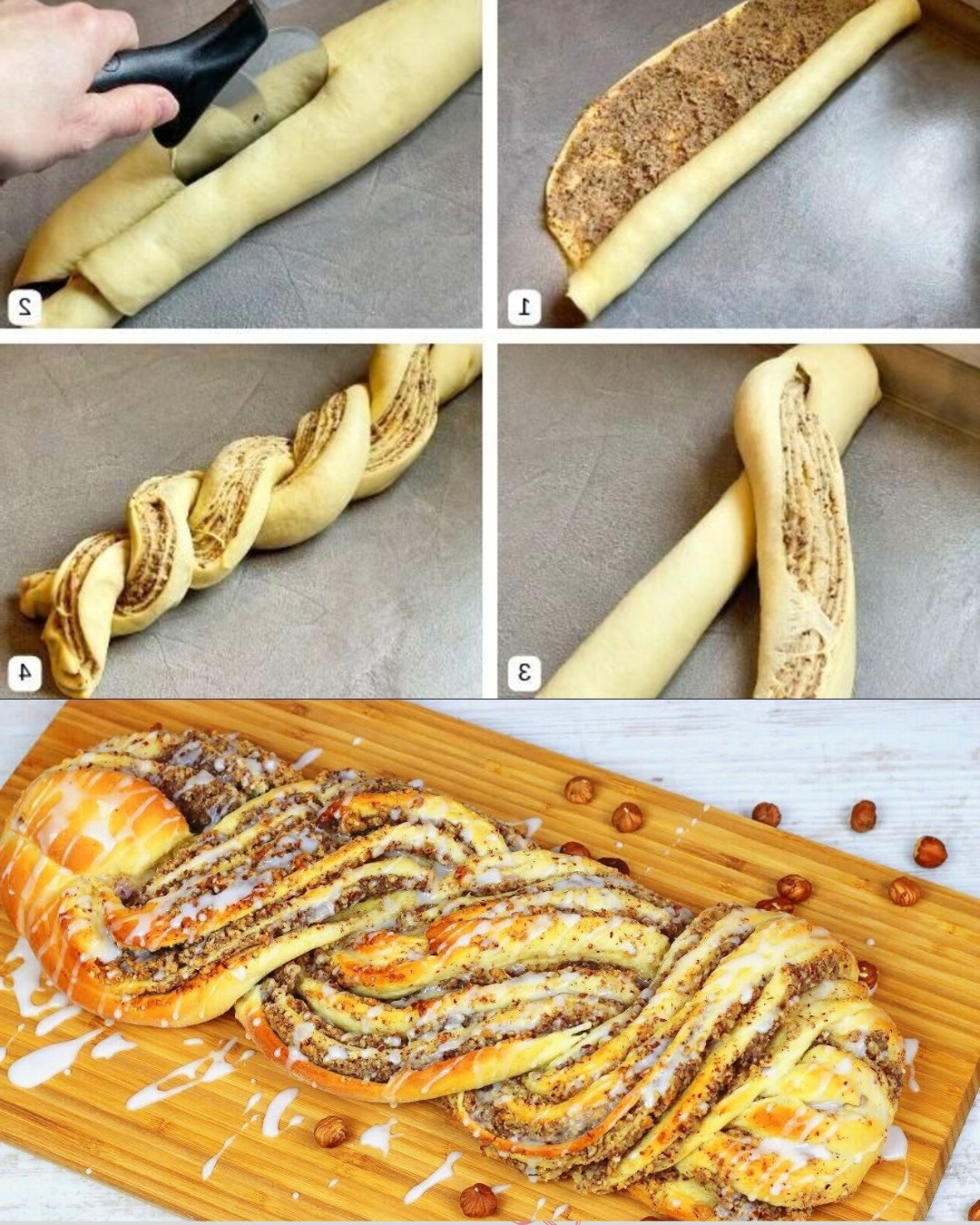 2
1
4
3